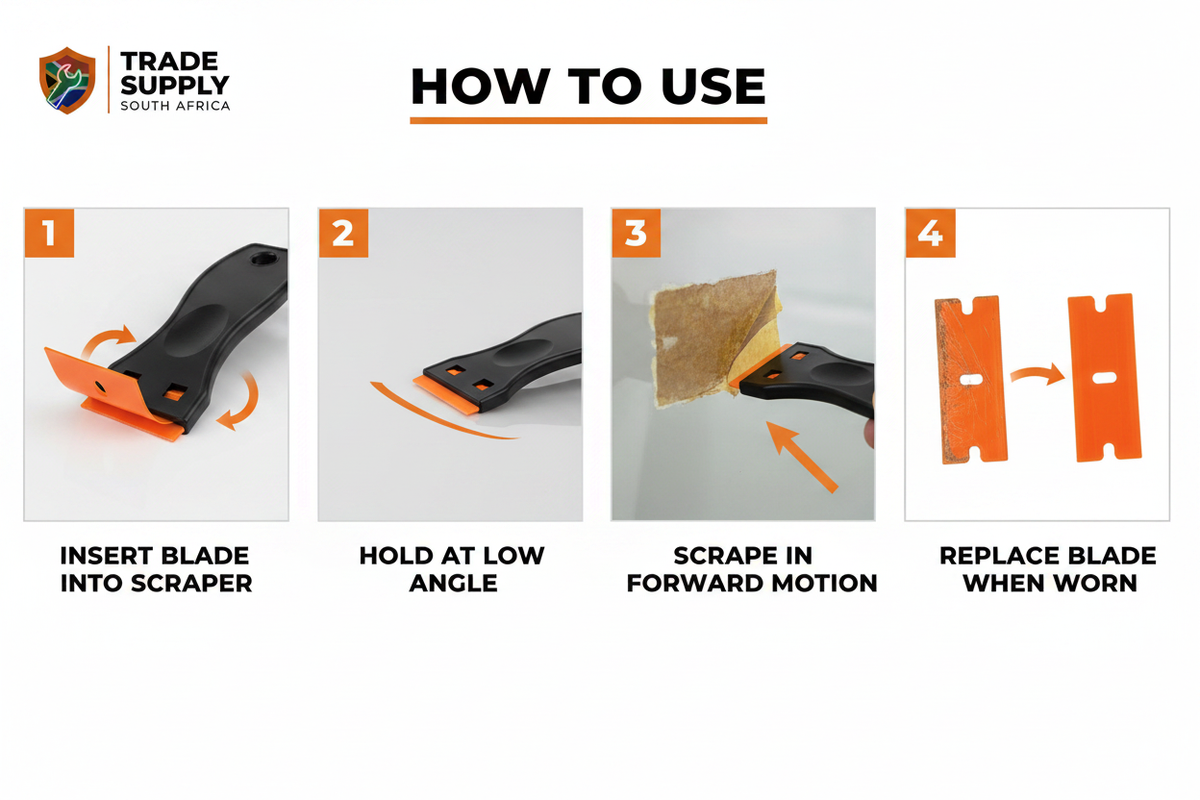 TRADE SUPPLY
SOUTH AFRICA

HOW TO USE

1

INSERT BLADE INTO SCRAPER

2

HOLD AT LOW ANGLE

3

SCRAPE IN FORWARD MOTION

4

REPLACE BLADE WHEN WORN